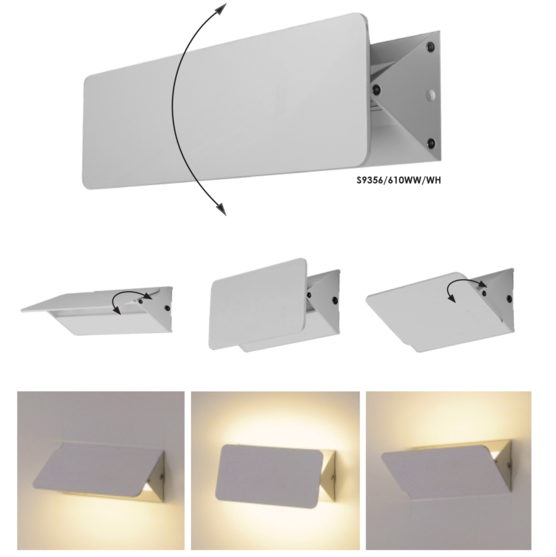 S9356/610WW/WH