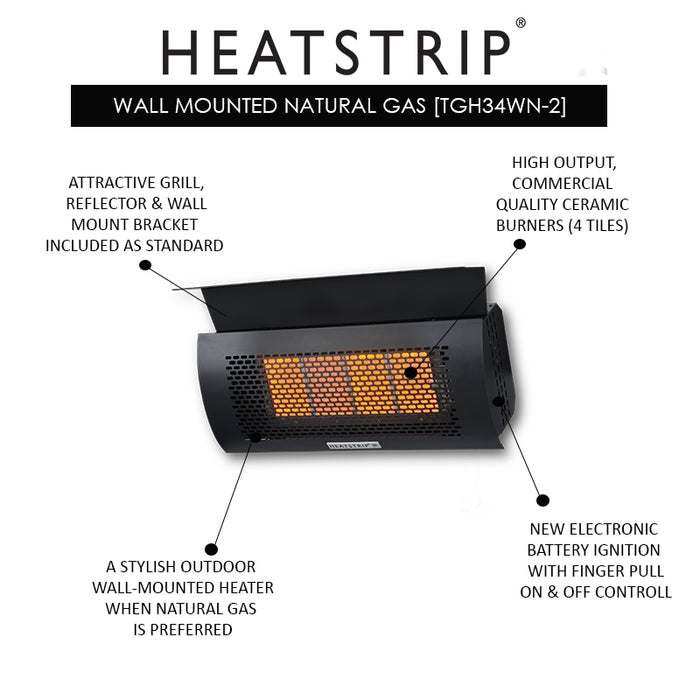 HEATSTRIP®

WALL MOUNTED NATURAL GAS [TGH34WN-2]

ATTRACTIVE GRILL, REFLECTOR & WALL MOUNT BRACKET INCLUDED AS STANDARD

HIGH OUTPUT, COMMERCIAL QUALITY CERAMIC BURNERS (4 TILES)

HEATSTRIP

A STYLISH OUTDOOR WALL-MOUNTED HEATER WHEN NATURAL GAS IS PREFERRED

NEW ELECTRONIC BATTERY IGNITION WITH FINGER PULL ON & OFF CONTROLL